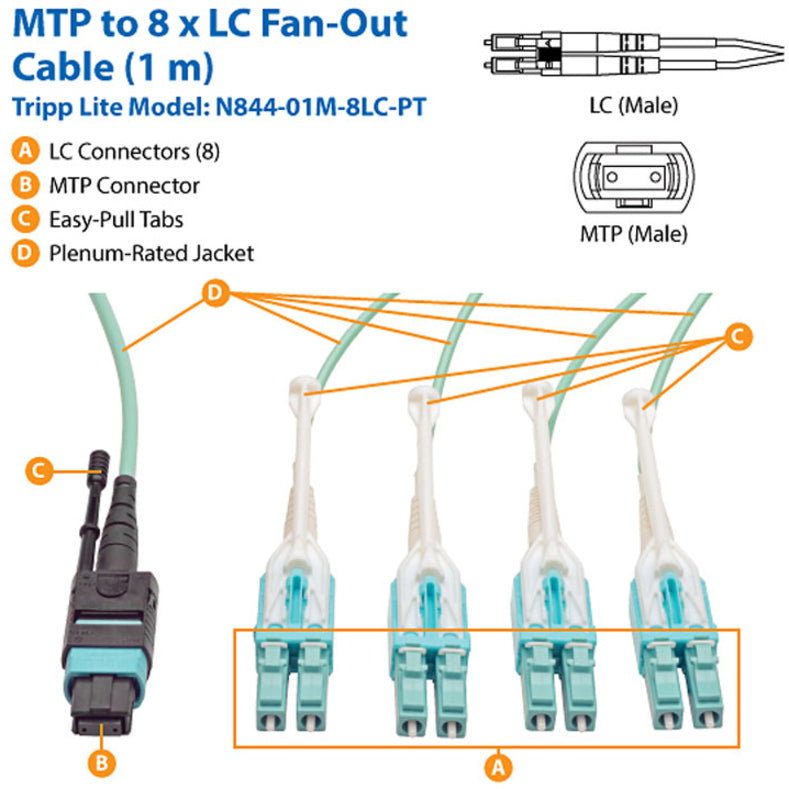 MTP to 8 x LC Fan-Out Cable (1 m)
Tripp Lite Model: N844-01M-8LC-PT

A LC Connectors (8)
B MTP Connector
C Easy-Pull Tabs
D Plenum-Rated Jacket

LC (Male)

MTP (Male)

D

C

C

B

A