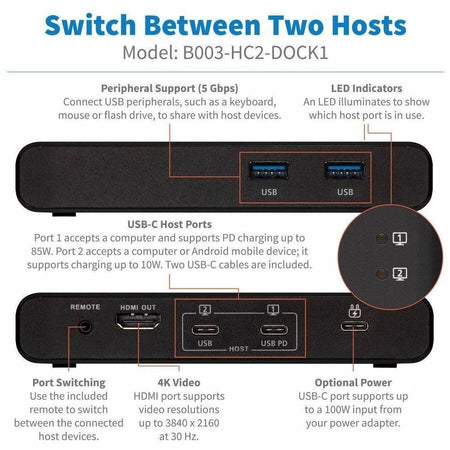 Switch Between Two Hosts
Model: B003-HC2-DOCK1

Peripheral Support (5 Gbps)
Connect USB peripherals, such as a keyboard, mouse or flash drive, to share with host devices.

LED Indicators
An LED illuminates to show which host port is in use.

USB
USB

1
2

USB-C Host Ports
Port 1 accepts a computer and supports PD charging up to 85W. Port 2 accepts a computer or Android mobile device; it supports charging up to 10W. Two USB-C cables are included.

REMOTE
HDMI OUT
2
1
USB
USB PD
HOST

Port Switching
Use the included remote to switch between the connected host devices.

4K Video
HDMI port supports video resolutions up to 3840 x 2160 at 30 Hz.

Optional Power
USB-C port supports up to a 100W input from your power adapter.