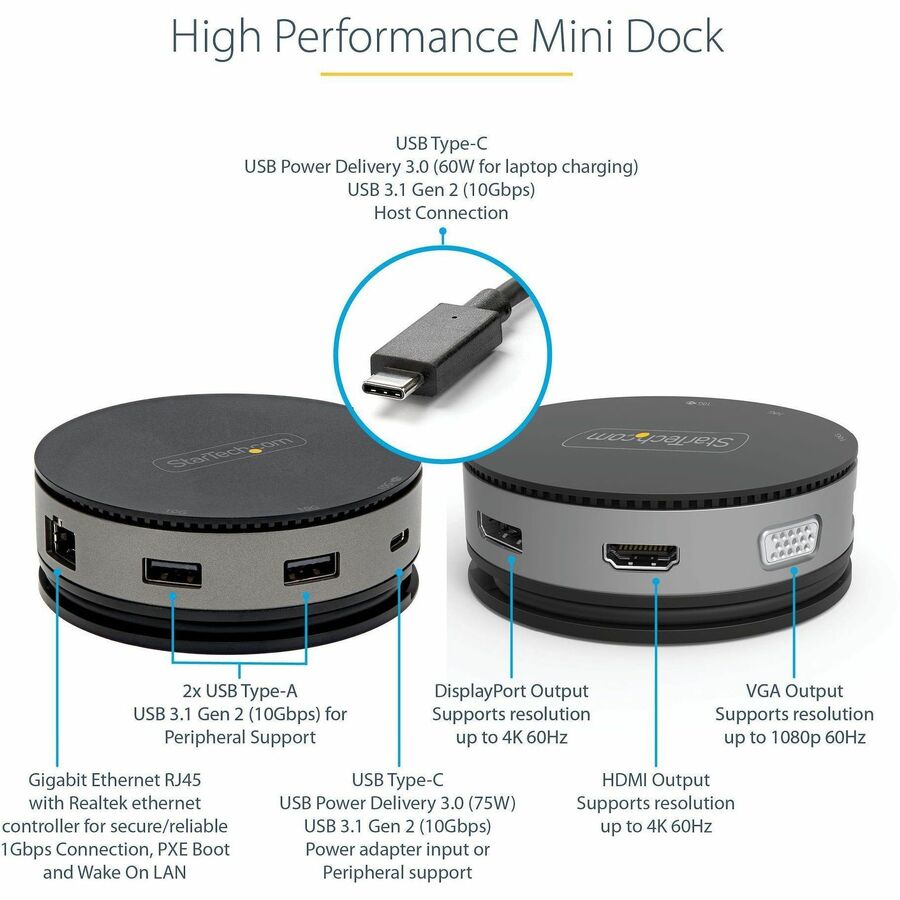 High Performance Mini Dock

USB Type-C
USB Power Delivery 3.0 (60W for laptop charging)
USB 3.1 Gen 2 (10Gbps)
Host Connection

StarTech.com

StarTech.com

2x USB Type-A
USB 3.1 Gen 2 (10Gbps) for
Peripheral Support

DisplayPort Output
Supports resolution
up to 4K 60Hz

VGA Output
Supports resolution
up to 1080p 60Hz

Gigabit Ethernet RJ45
with Realtek ethernet
controller for secure/reliable
1Gbps Connection, PXE Boot
and Wake On LAN

USB Type-C
USB Power Delivery 3.0 (75W)
USB 3.1 Gen 2 (10Gbps)
Power adapter input or
Peripheral support

HDMI Output
Supports resolution
up to 4K 60Hz