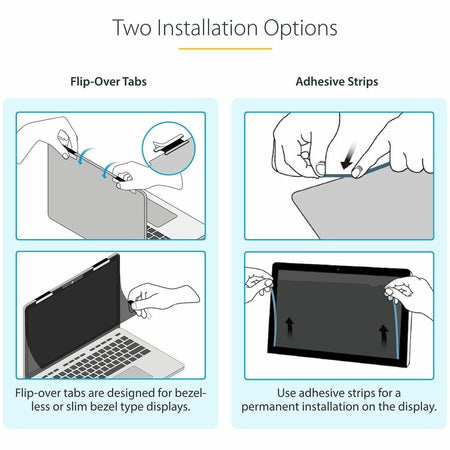 Two Installation Options

Flip-Over Tabs

Flip-over tabs are designed for bezel-less or slim bezel type displays.

Adhesive Strips

Use adhesive strips for a permanent installation on the display.